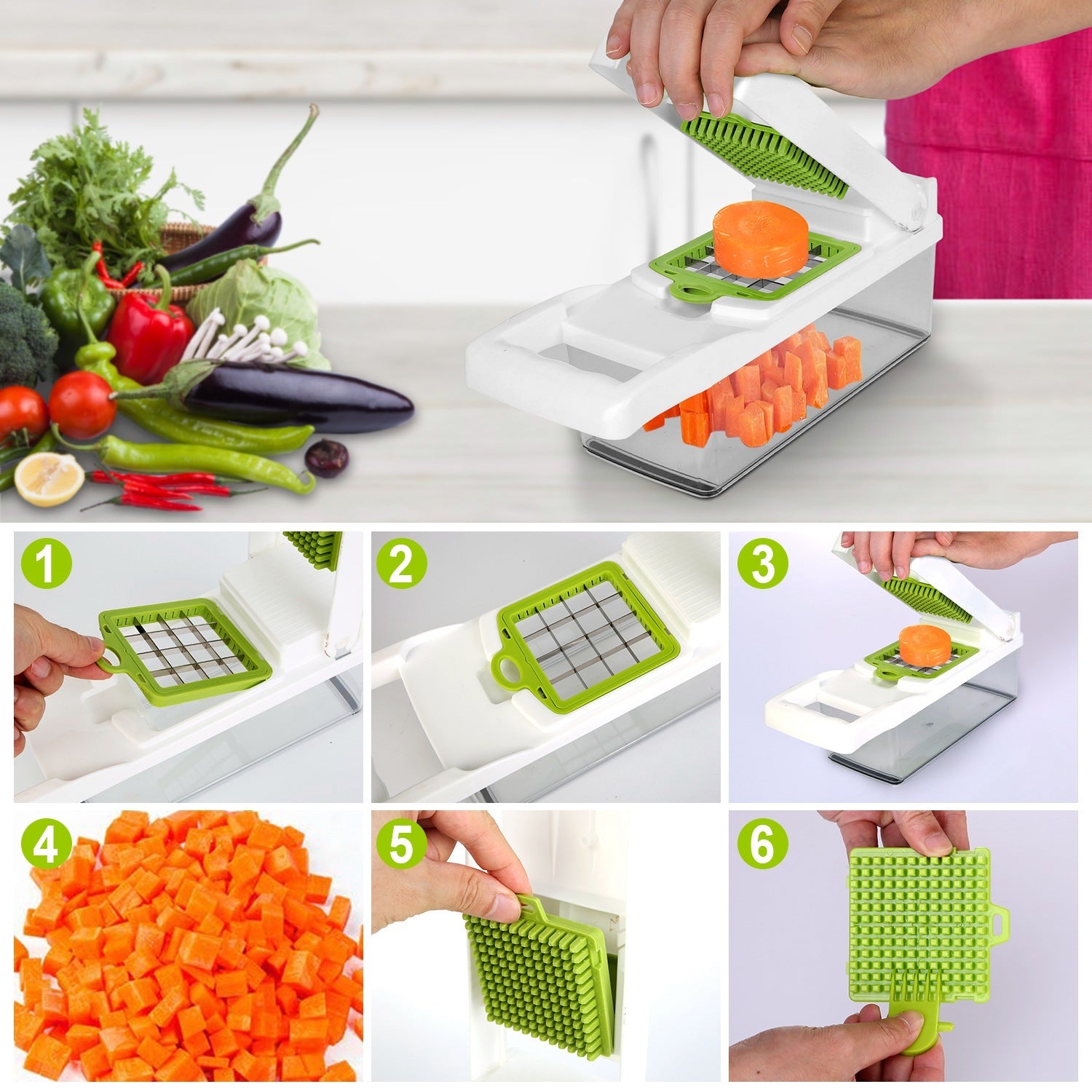 1

2

3

4

5

6